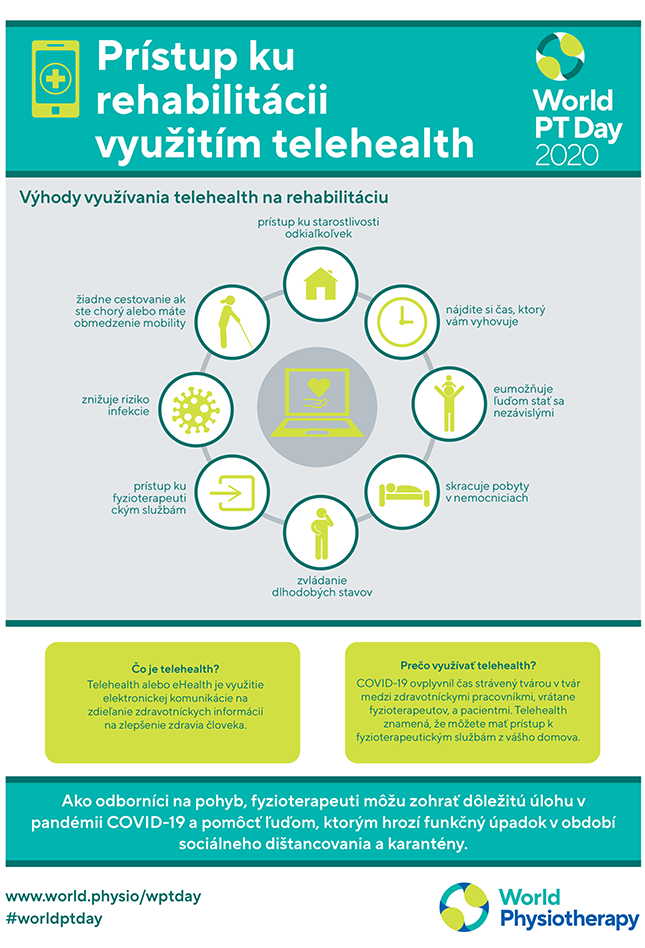 Prístup ku rehabilitácii využitím telehealth

World PT Day 2020

Výhody využívania telehealth na rehabilitáciu

prístup ku starostlivosti odkiaľkoľvek

nájdite si čas, ktorý vám vyhovuje

eumožňuje ľuďom stať sa nezávislými

skracuje pobyty v nemocniciach

zvládanie dlhodobých stavov

prístup ku fyzioterapeuti ckým službám

znižuje riziko infekcie

žiadne cestovanie ak ste chorý alebo máte obmedzenie mobility

Čo je telehealth?
Telehealth alebo eHealth je využitie elektronickej komunikácie na zdieľanie zdravotníckych informácií na zlepšenie zdravia človeka.

Prečo využívať telehealth?
COVID-19 ovplyvnil čas strávený tvárou v tvár medzi zdravotníckymi pracovníkmi, vrátane fyzioterapeutov, a pacientmi. Telehealth znamená, že môžete mať prístup k fyzioterapeutickým službám z vášho domova.

Ako odborníci na pohyb, fyzioterapeuti môžu zohrať dôležitú úlohu v pandémii COVID-19 a pomôcť ľuďom, ktorým hrozí funkčný úpadok v období sociálneho dištancovania a karantény.

www.world.physio/wptday
#worldptday

World Physiotherapy